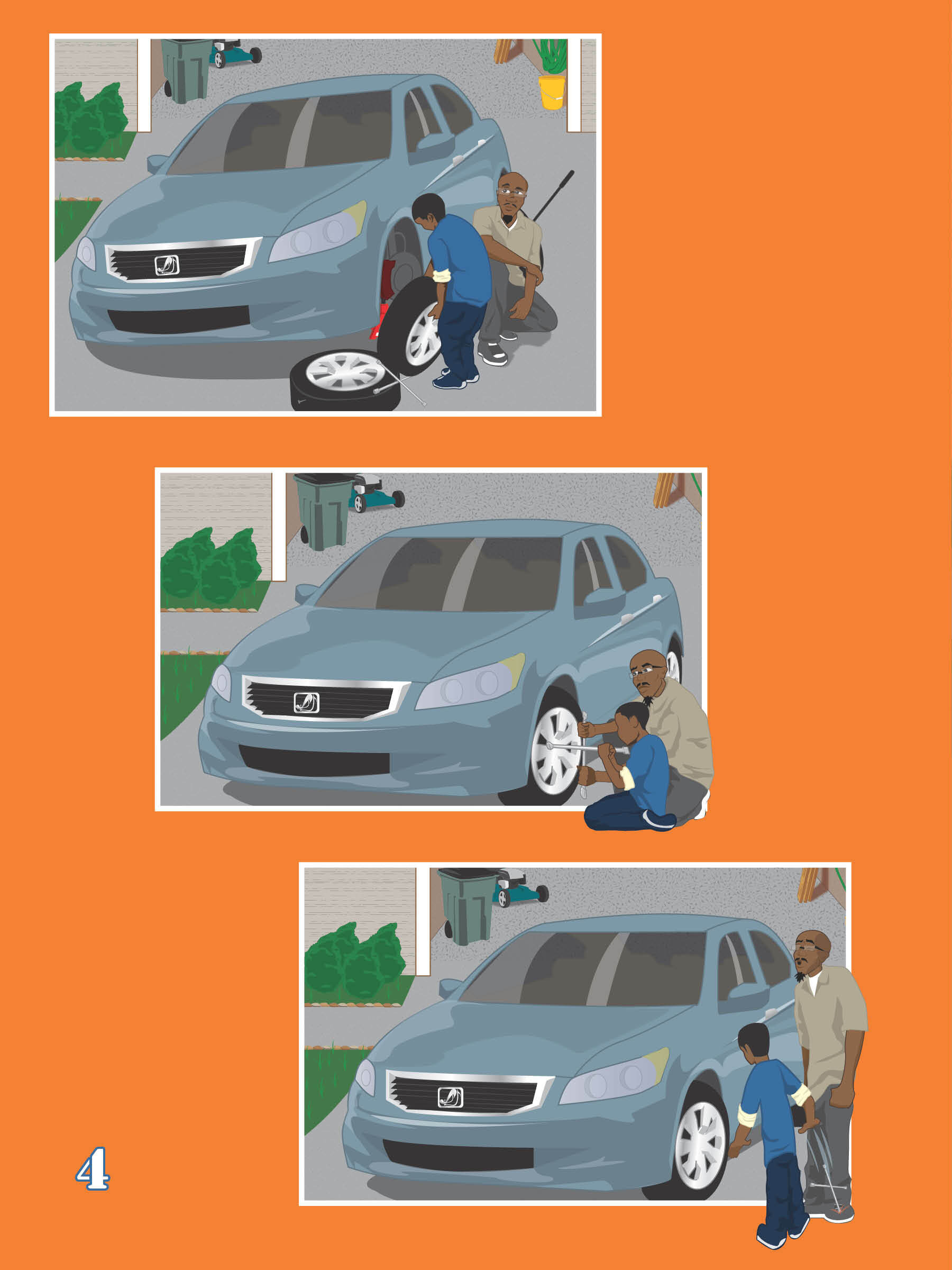 4