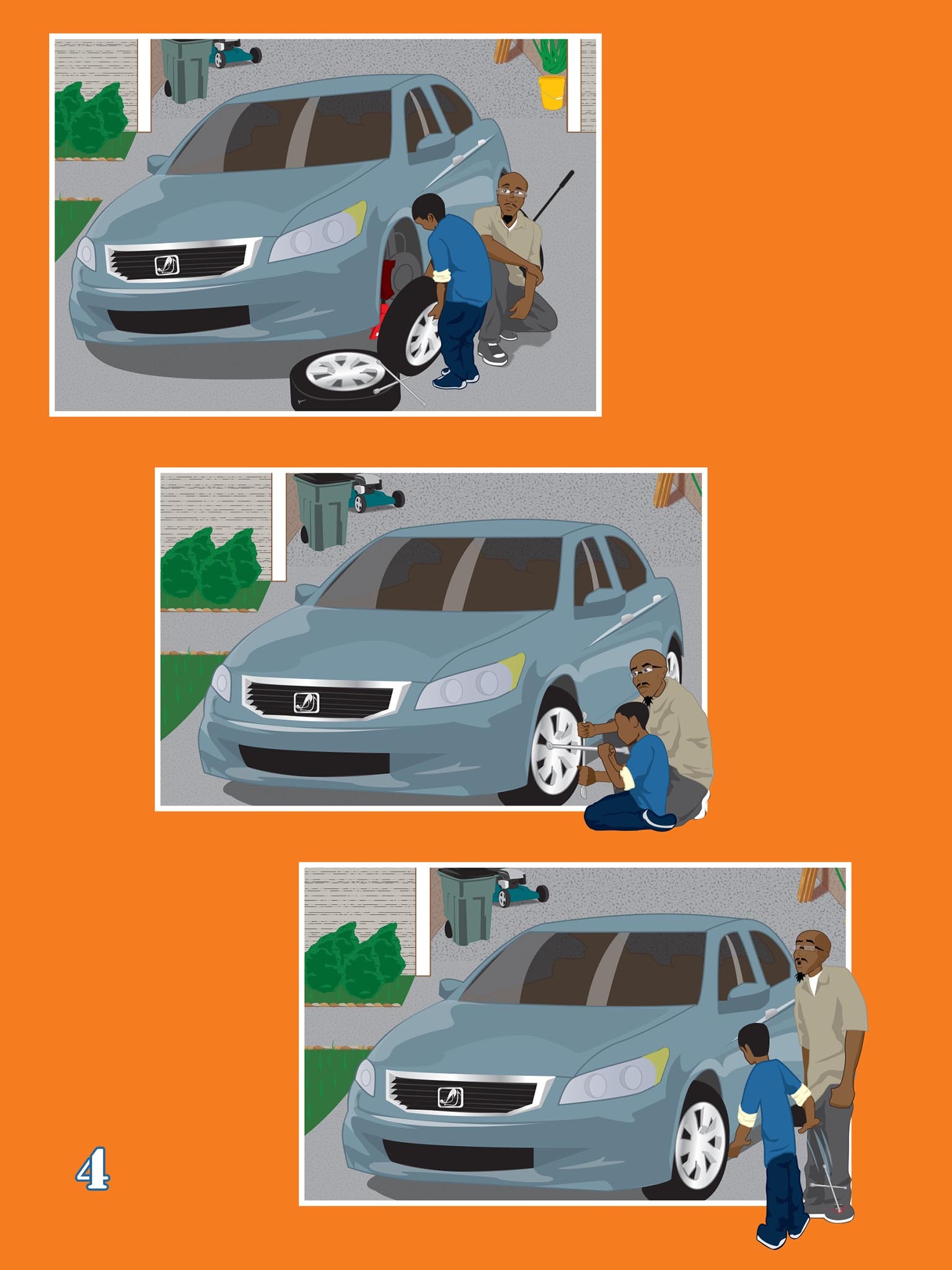 4